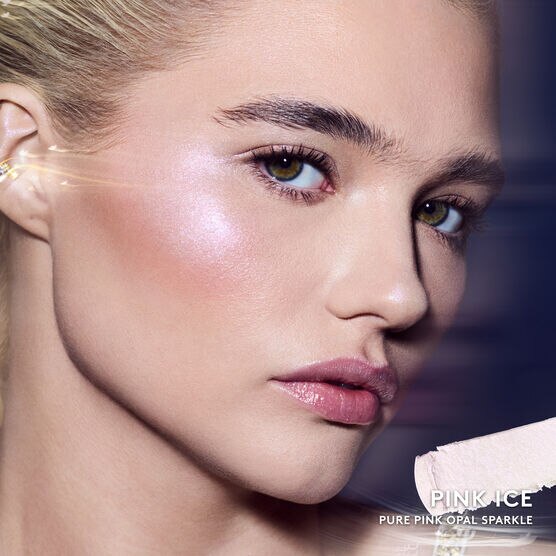 PINK ICE
PURE PINK OPAL SPARKLE